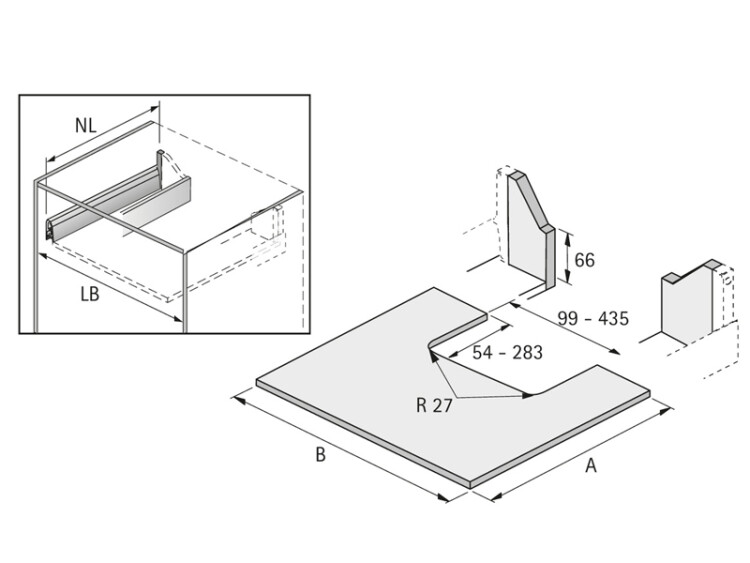 NL
LB
66
99 - 435
54 - 283
R 27
B
A