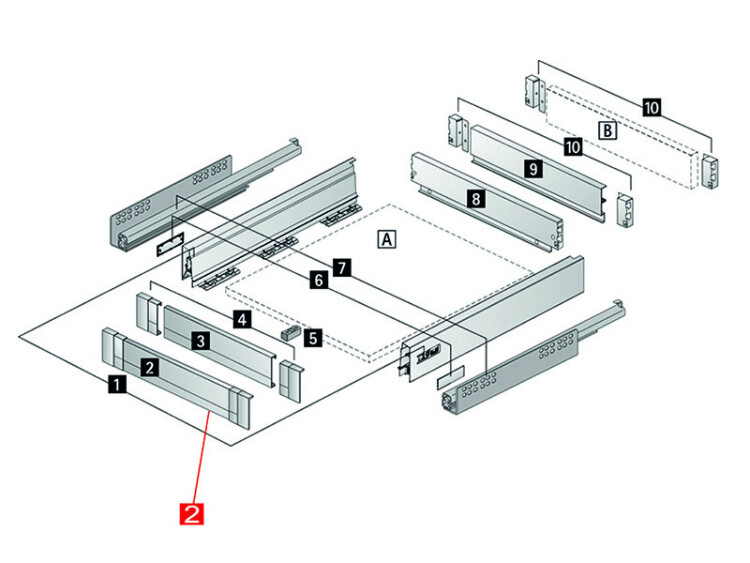 10
B
10
9
8
A
7
6
4
3
5
2
1
2