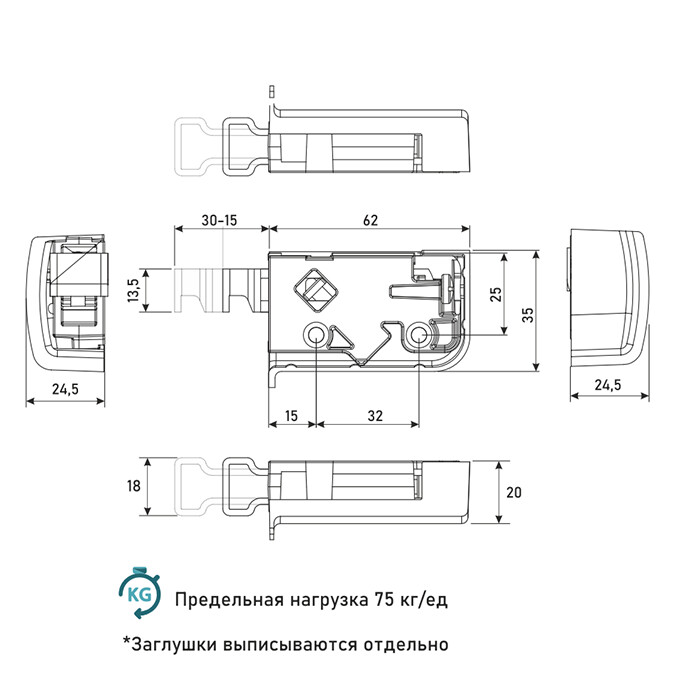 30-15

62

13,5

25

35

24,5

24,5

15

32

18

20

KG

Предельная нагрузка 75 кг/ед

*Заглушки выписываются отдельно