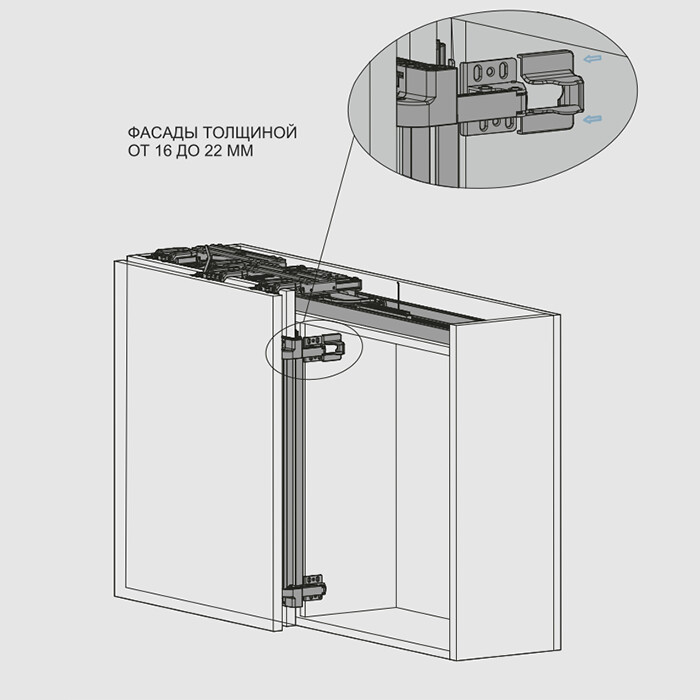 ФАСАДЫ ТОЛЩИНОЙ
ОТ 16 ДО 22 ММ