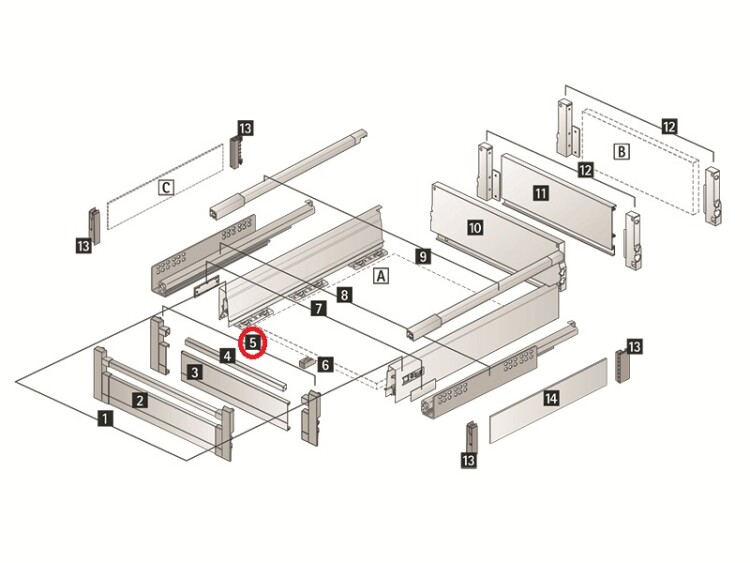 13
C
13
12
B
12
11
10
9
A
8
7
5
4
6
3
2
1
13
14
13