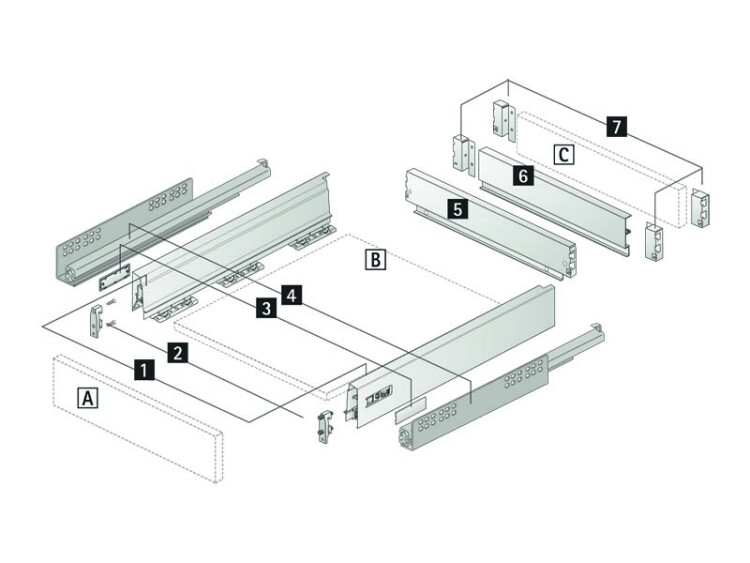 7
C
6
5
B
4
3
2
1
A