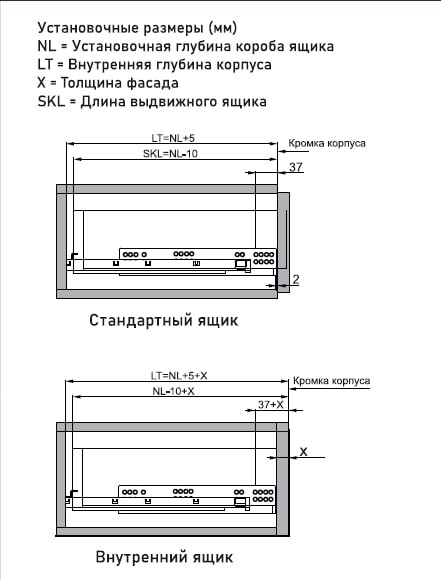 Установочные размеры (мм)
NL = Установочная глубина короба ящика
LT = Внутренняя глубина корпуса
X = Толщина фасада
SKL = Длина выдвижного ящика

LT=NL+5
Кромка корпуса
SKL=NL-10
37
2

Стандартный ящик

LT=NL+5+X
Кромка корпуса
NL-10+X
37+X
X

Внутренний ящик