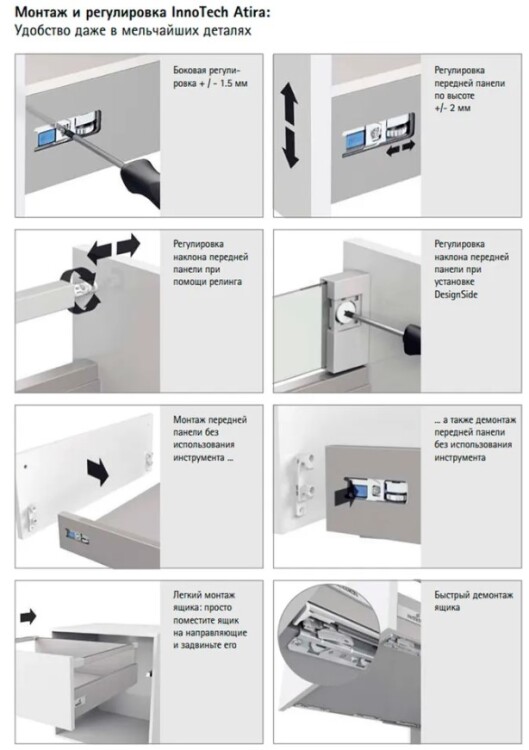 Монтаж и регулировка InnoTech Atira:
Удобство даже в мельчайших деталях

Боковая регулировка + / - 1.5 мм

Регулировка передней панели по высоте +/- 2 мм

Регулировка наклона передней панели при помощи релинга

Регулировка наклона передней панели при установке DesignSide

Монтаж передней панели без использования инструмента ...

... а также демонтаж передней панели без использования инструмента

Легкий монтаж ящика: просто поместите ящик на направляющие и задвиньте его

Быстрый демонтаж ящика