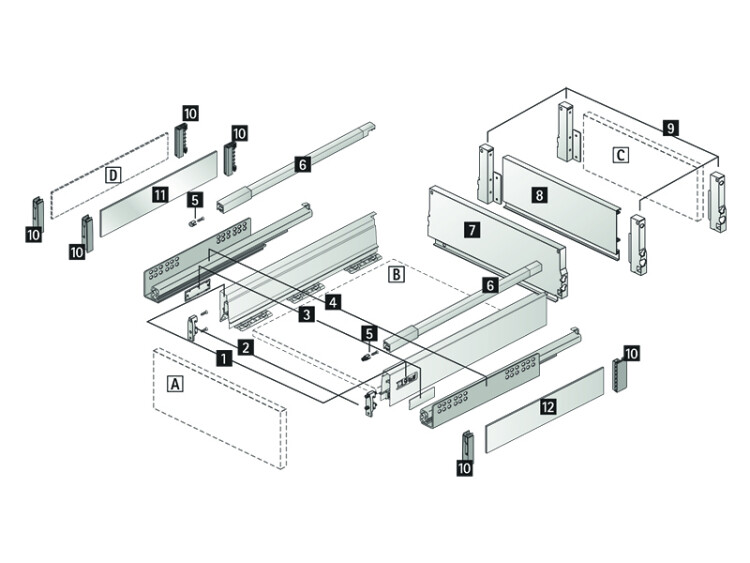 10
10
D
6
11
5
10
10
9
C
8
7
B
6
4
3
5
2
1
A
10
12
10